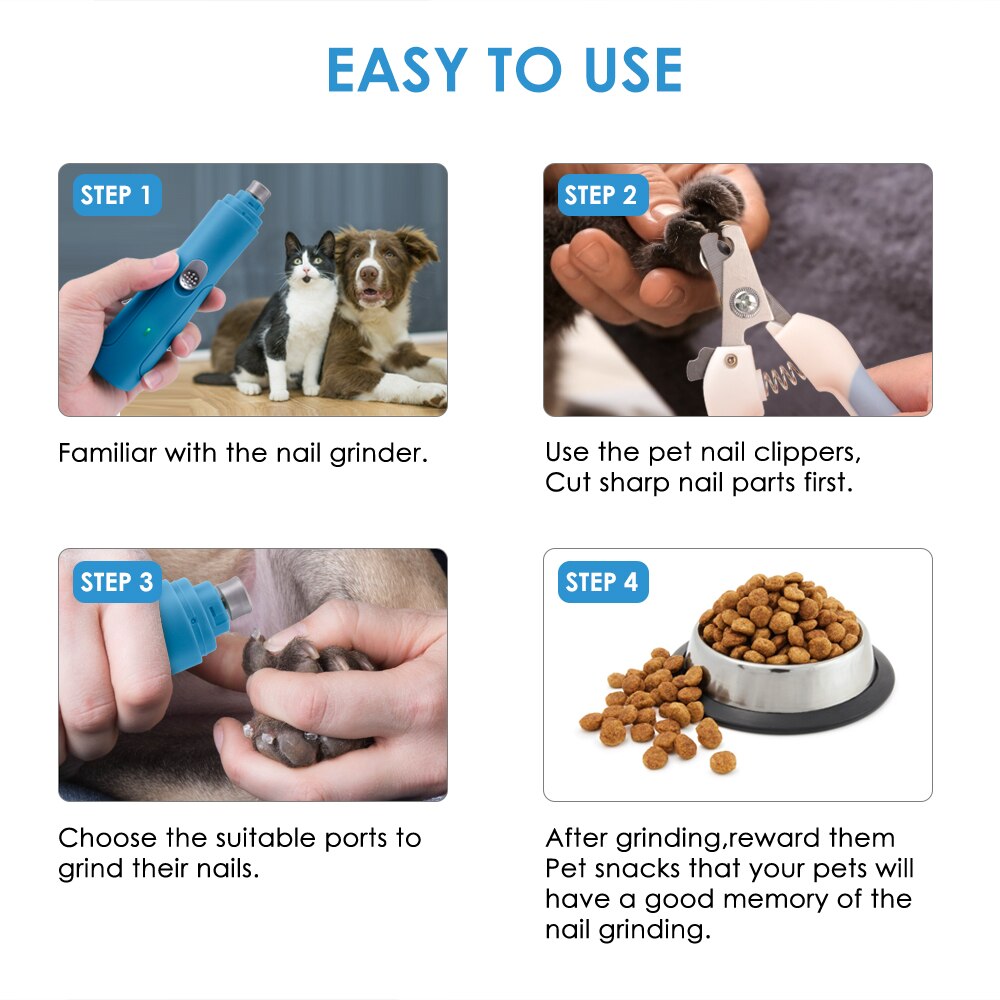 EASY TO USE

STEP 1

Familiar with the nail grinder.

STEP 2

Use the pet nail clippers, Cut sharp nail parts first.

STEP 3

Choose the suitable ports to grind their nails.

STEP 4

After grinding,reward them Pet snacks that your pets will have a good memory of the nail grinding.